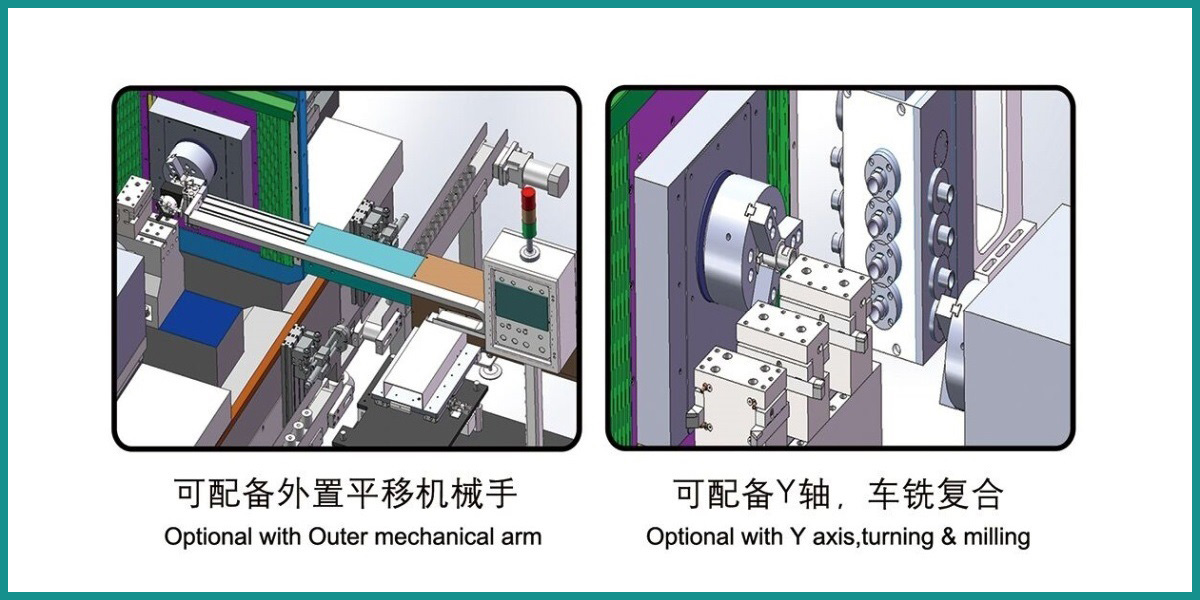 可配备外置平移机械手
Optional with Outer mechanical arm

可配备Y轴，车铣复合
Optional with Y axis,turning & milling